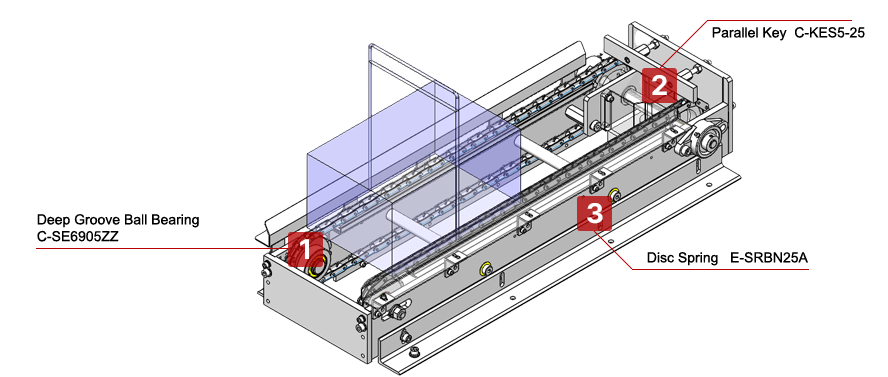 Parallel Key C-KES5-25

2

Deep Groove Ball Bearing
C-SE6905ZZ

1

3

Disc Spring E-SRBN25A