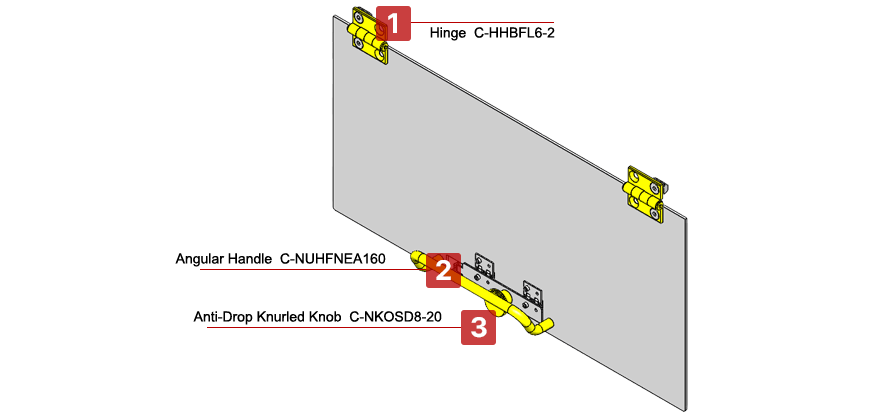 1
Hinge C-HHBFL6-2

Angular Handle C-NUHFNEA160
2

Anti-Drop Knurled Knob C-NKOSD8-20
3