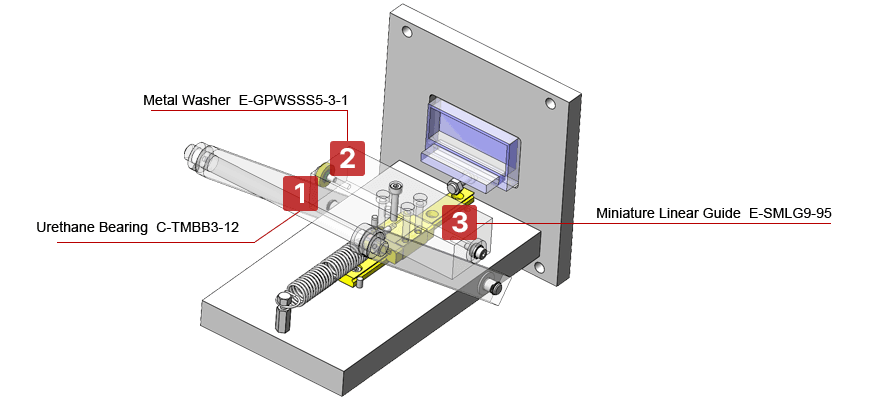 Metal Washer E-GPWSSS5-3-1

2

1

Urethane Bearing C-TMBB3-12

3

Miniature Linear Guide E-SMLG9-95