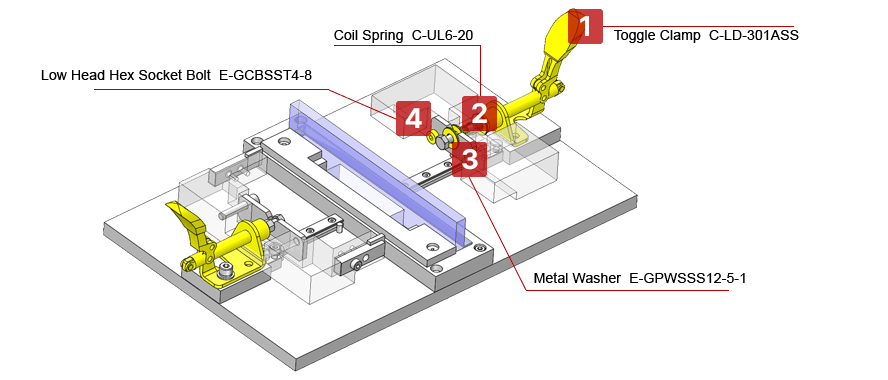 1 Toggle Clamp C-LD-301ASS

Coil Spring C-UL6-20

Low Head Hex Socket Bolt E-GCBSST4-8

4

2

3

Metal Washer E-GPWSSS12-5-1