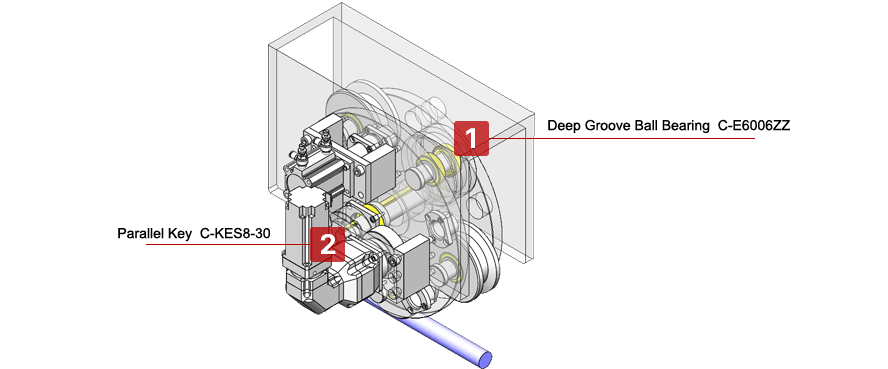 1
Deep Groove Ball Bearing C-E6006ZZ

Parallel Key C-KES8-30
2