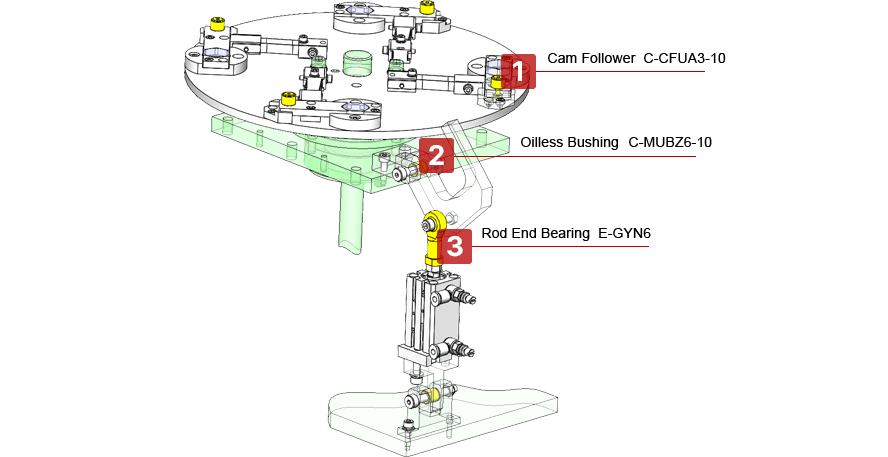 1 Cam Follower C-CFUA3-10

2 Oilless Bushing C-MUBZ6-10

3 Rod End Bearing E-GYN6