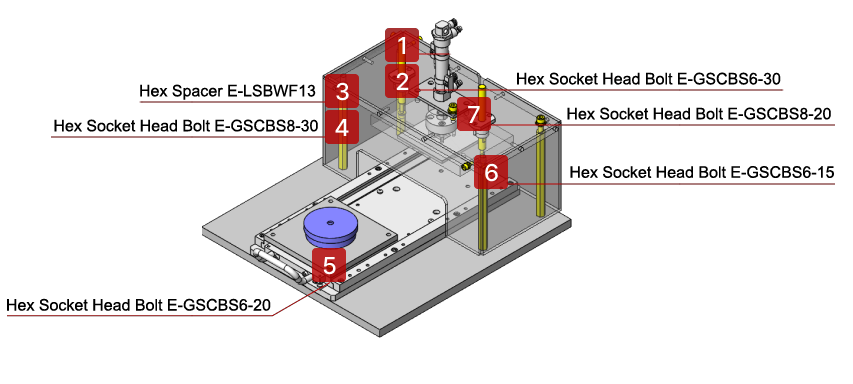 1
2
Hex Socket Head Bolt E-GSCBS6-30
Hex Spacer E-LSBWF13
3
7
Hex Socket Head Bolt E-GSCBS8-20
Hex Socket Head Bolt E-GSCBS8-30
4
6
Hex Socket Head Bolt E-GSCBS6-15
5
Hex Socket Head Bolt E-GSCBS6-20