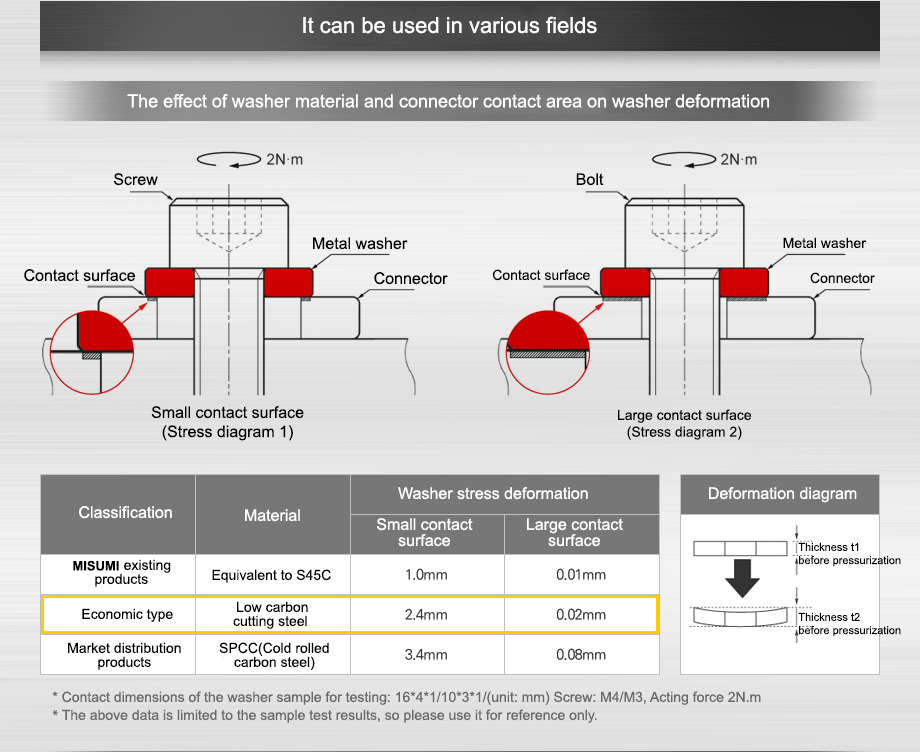 It can be used in various fields

The effect of washer material and connector contact area on washer deformation

2N·m

Screw

Metal washer

Contact surface

Connector

Small contact surface
(Stress diagram 1)

2N·m

Bolt

Metal washer

Contact surface

Connector

Large contact surface
(Stress diagram 2)

| Classification | Material | Washer stress deformation: Small contact surface | Washer stress deformation: Large contact surface |
|---|---|---|---|
| MISUMI existing products | Equivalent to S45C | 1.0mm | 0.01mm |
| Economic type | Low carbon cutting steel | 2.4mm | 0.02mm |
| Market distribution products | SPCC(Cold rolled carbon steel) | 3.4mm | 0.08mm |

Deformation diagram

Thickness t1 before pressurization

Thickness t2 before pressurization

* Contact dimensions of the washer sample for testing: 16*4*1/10*3*1/(unit: mm) Screw: M4/M3, Acting force 2N.m
* The above data is limited to the sample test results, so please use it for reference only.