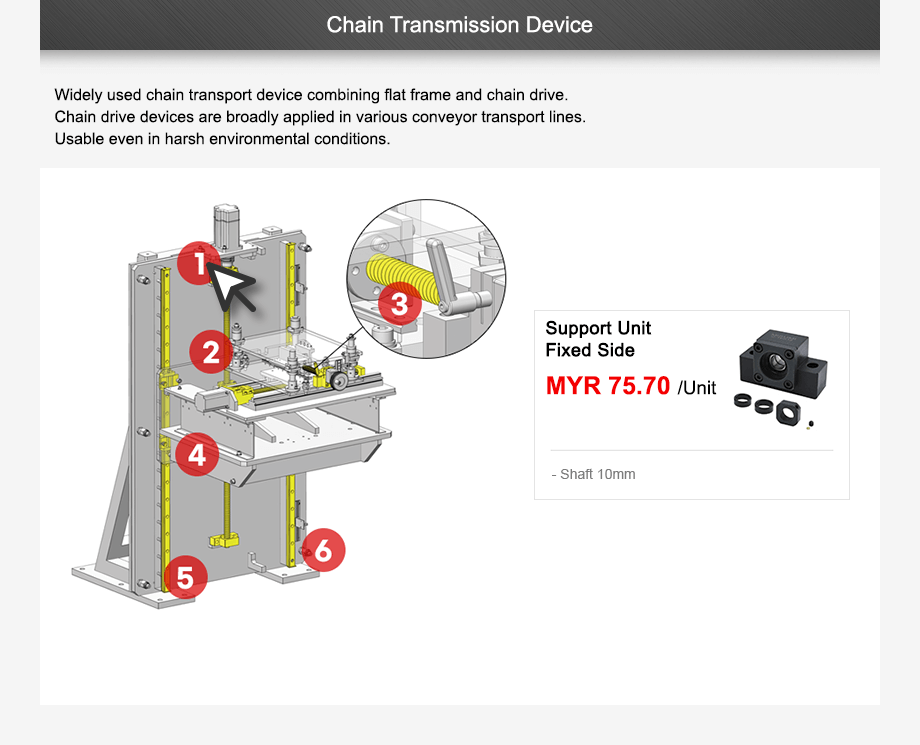 Chain Transmission Device

Widely used chain transport device combining flat frame and chain drive.
Chain drive devices are broadly applied in various conveyor transport lines.
Usable even in harsh environmental conditions.

1
2
3
4
5
6

Support Unit
Fixed Side
MYR 75.70 /Unit

- Shaft 10mm