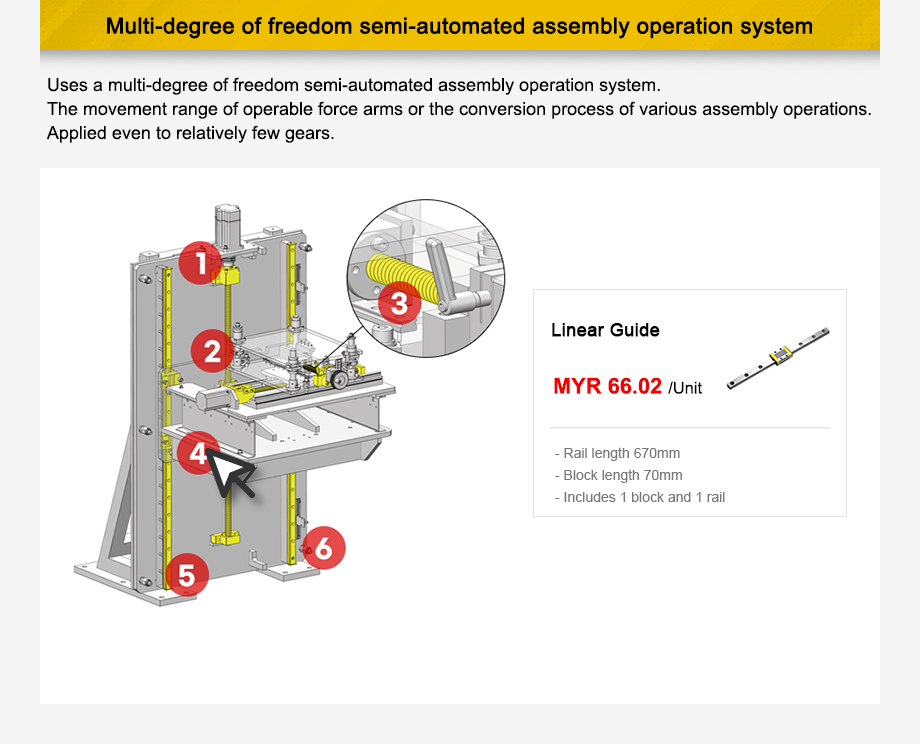 Multi-degree of freedom semi-automated assembly operation system

Uses a multi-degree of freedom semi-automated assembly operation system.
The movement range of operable force arms or the conversion process of various assembly operations.
Applied even to relatively few gears.

1
2
3
4
5
6

Linear Guide

MYR 66.02 /Unit

- Rail length 670mm
- Block length 70mm
- Includes 1 block and 1 rail