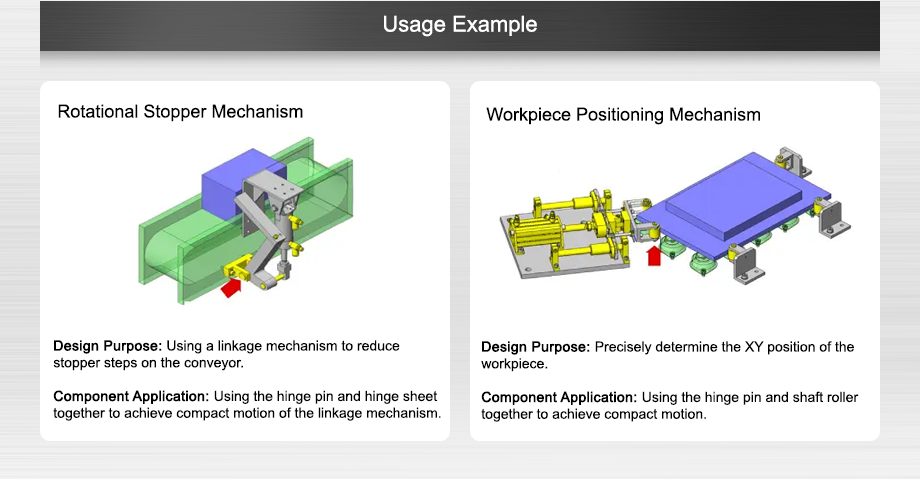 Usage Example

Rotational Stopper Mechanism

Design Purpose: Using a linkage mechanism to reduce stopper steps on the conveyor.

Component Application: Using the hinge pin and hinge sheet together to achieve compact motion of the linkage mechanism.

Workpiece Positioning Mechanism

Design Purpose: Precisely determine the XY position of the workpiece.

Component Application: Using the hinge pin and shaft roller together to achieve compact motion.