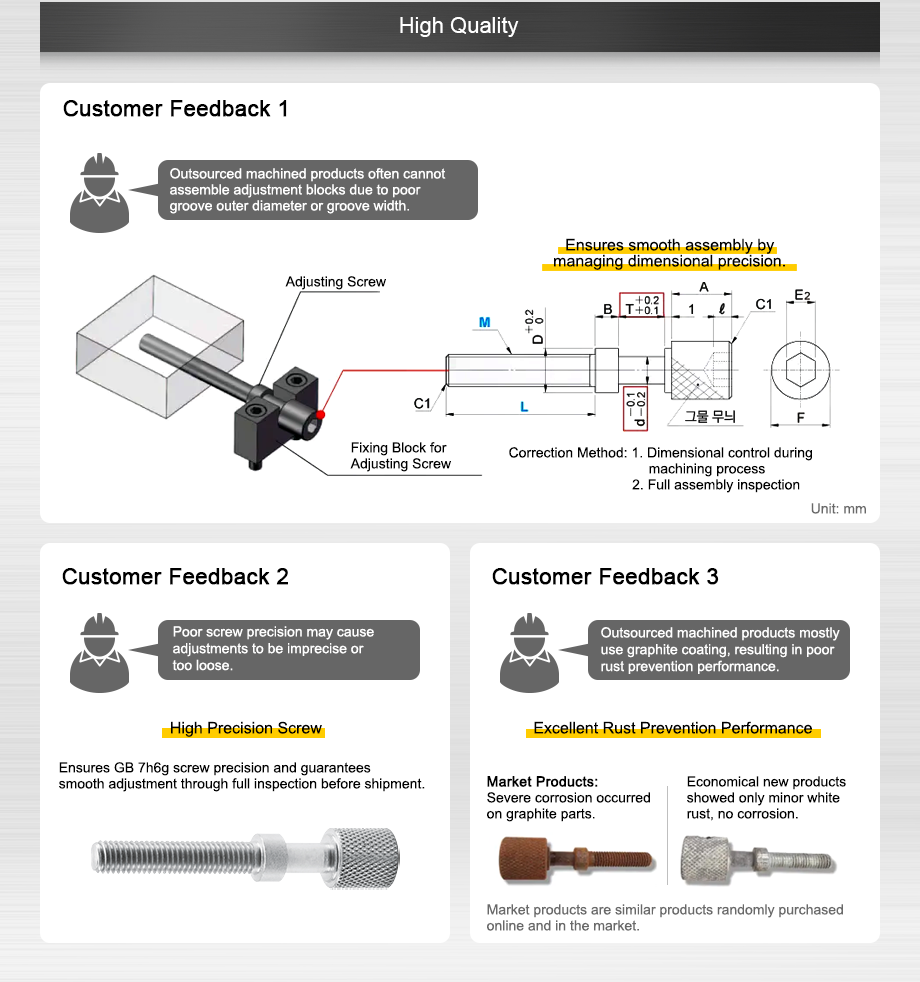 High Quality

Customer Feedback 1

Outsourced machined products often cannot assemble adjustment blocks due to poor groove outer diameter or groove width.

Ensures smooth assembly by managing dimensional precision.

Adjusting Screw

Fixing Block for Adjusting Screw

M
$D^{+0.2}_{0}$
B
$T^{+0.2}_{+0.1}$
A
1
$\ell$
C1
$E_2$
C1
L
$d^{-0.1}_{-0.2}$
그물 무늬
F

Correction Method: 1. Dimensional control during machining process
2. Full assembly inspection

Unit: mm

Customer Feedback 2

Poor screw precision may cause adjustments to be imprecise or too loose.

High Precision Screw

Ensures GB 7h6g screw precision and guarantees smooth adjustment through full inspection before shipment.

Customer Feedback 3

Outsourced machined products mostly use graphite coating, resulting in poor rust prevention performance.

Excellent Rust Prevention Performance

Market Products:
Severe corrosion occurred on graphite parts.

Economical new products showed only minor white rust, no corrosion.

Market products are similar products randomly purchased online and in the market.