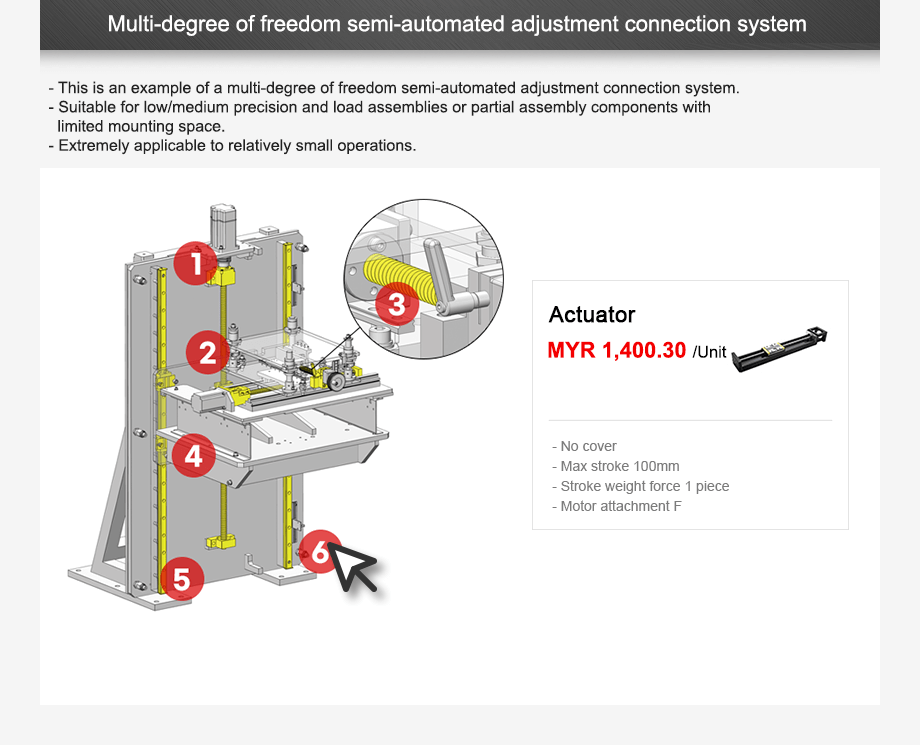 Multi-degree of freedom semi-automated adjustment connection system

- This is an example of a multi-degree of freedom semi-automated adjustment connection system.
- Suitable for low/medium precision and load assemblies or partial assembly components with limited mounting space.
- Extremely applicable to relatively small operations.

1
2
3
4
5
6

Actuator
MYR 1,400.30 /Unit

- No cover
- Max stroke 100mm
- Stroke weight force 1 piece
- Motor attachment F