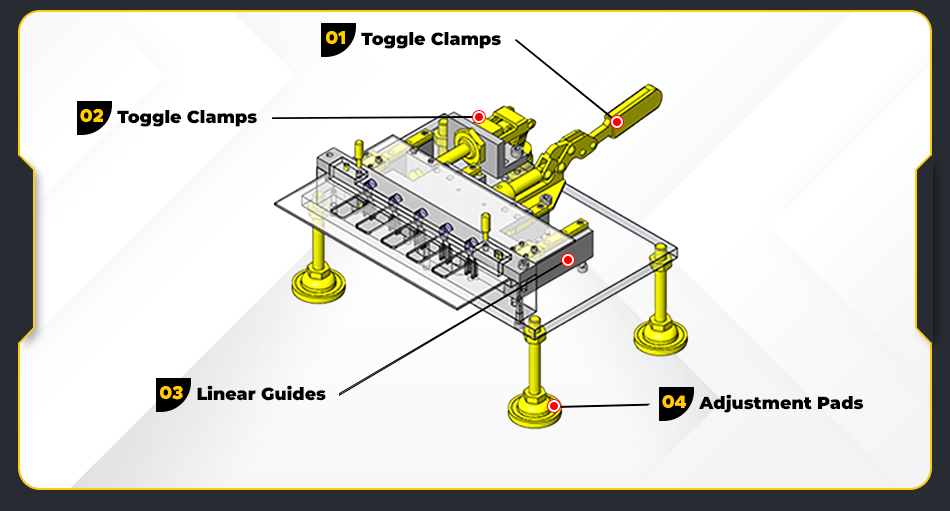 01 Toggle Clamps

02 Toggle Clamps

03 Linear Guides

04 Adjustment Pads